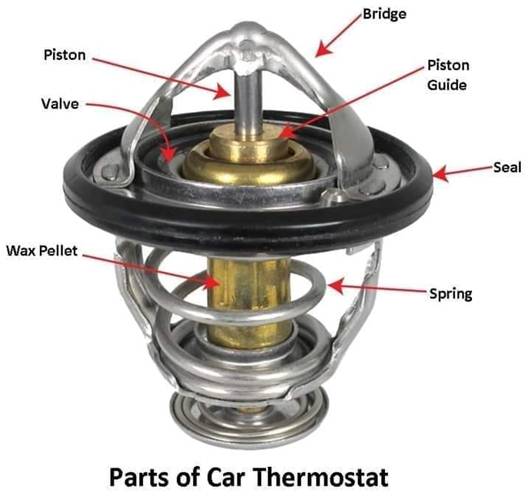 Bridge

Piston

Piston Guide

Valve

Seal

Wax Pellet

Spring

Parts of Car Thermostat